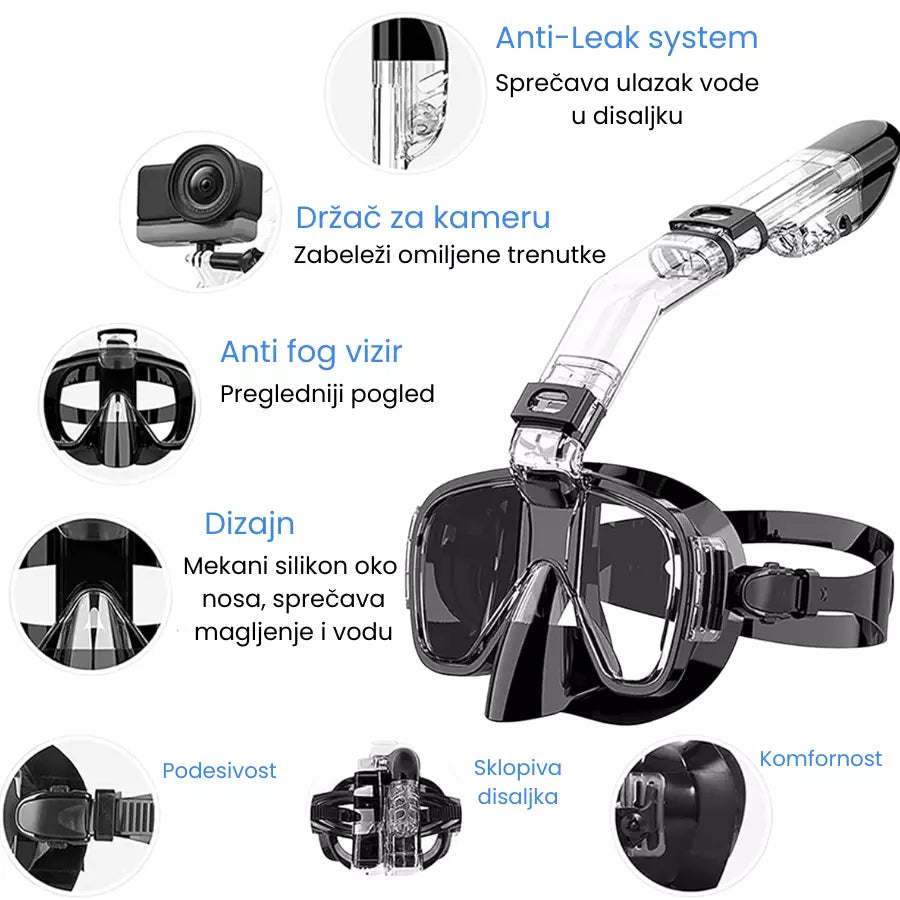 Anti-Leak system
Sprečava ulazak vode u disaljku

Držač za kameru
Zabeleži omiljene trenutke

Anti fog vizir
Pregledniji pogled

Dizajn
Mekani silikon oko nosa, sprečava magljenje i vodu

Podesivost

Sklopiva disaljka

Komfornost